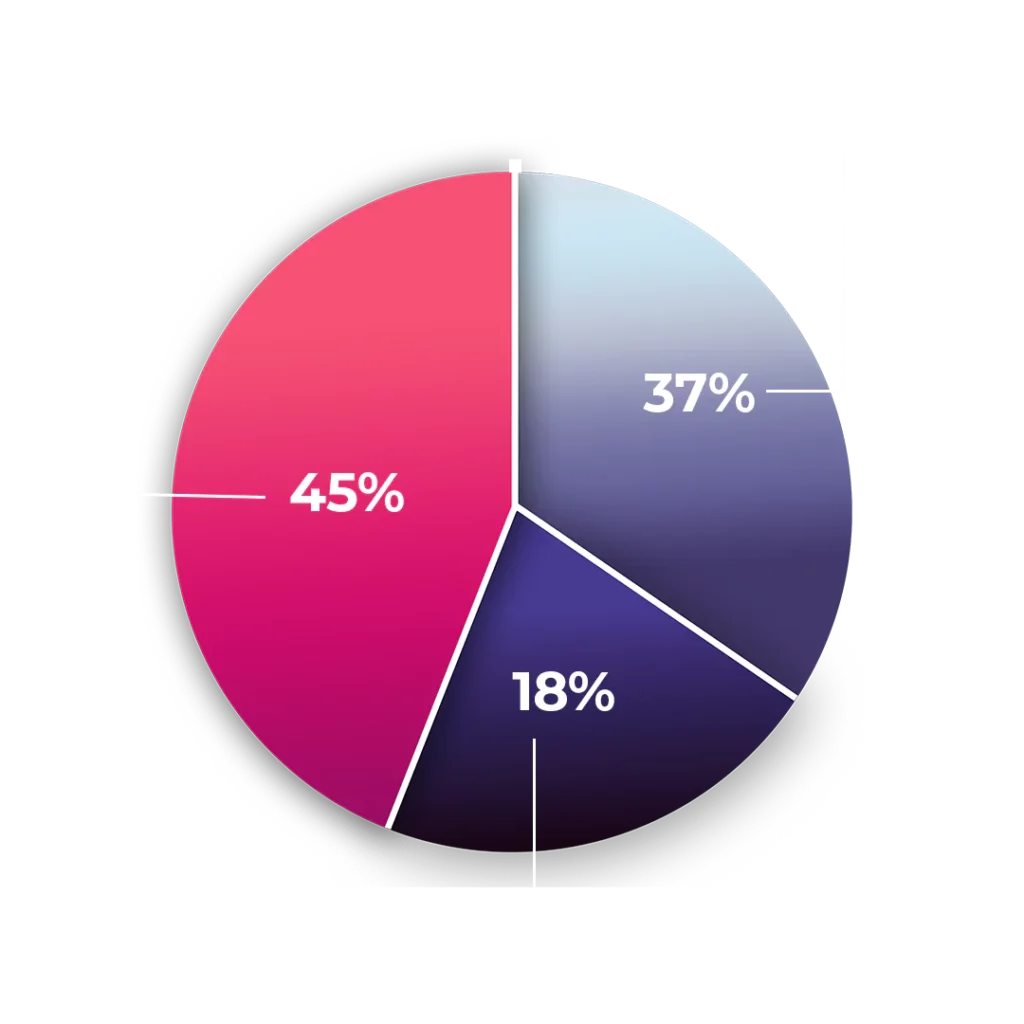 37%

45%

18%